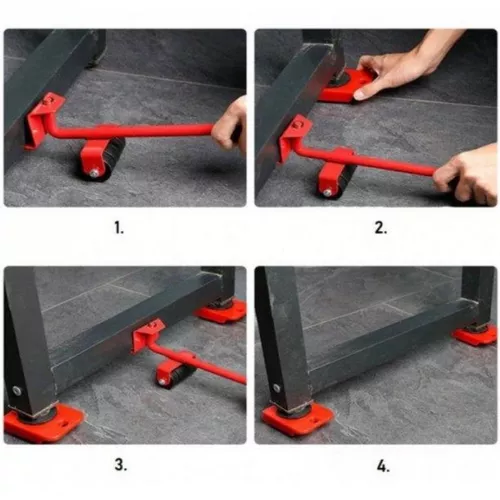 1.

2.

3.

4.