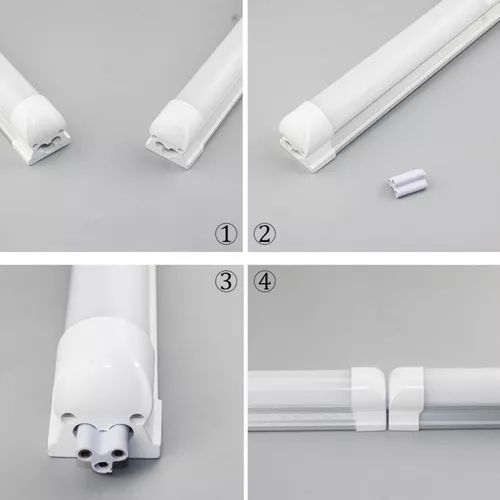 ①
②
③
④