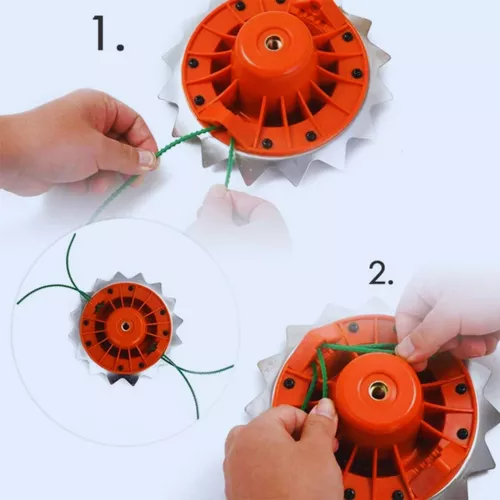 1.

2.